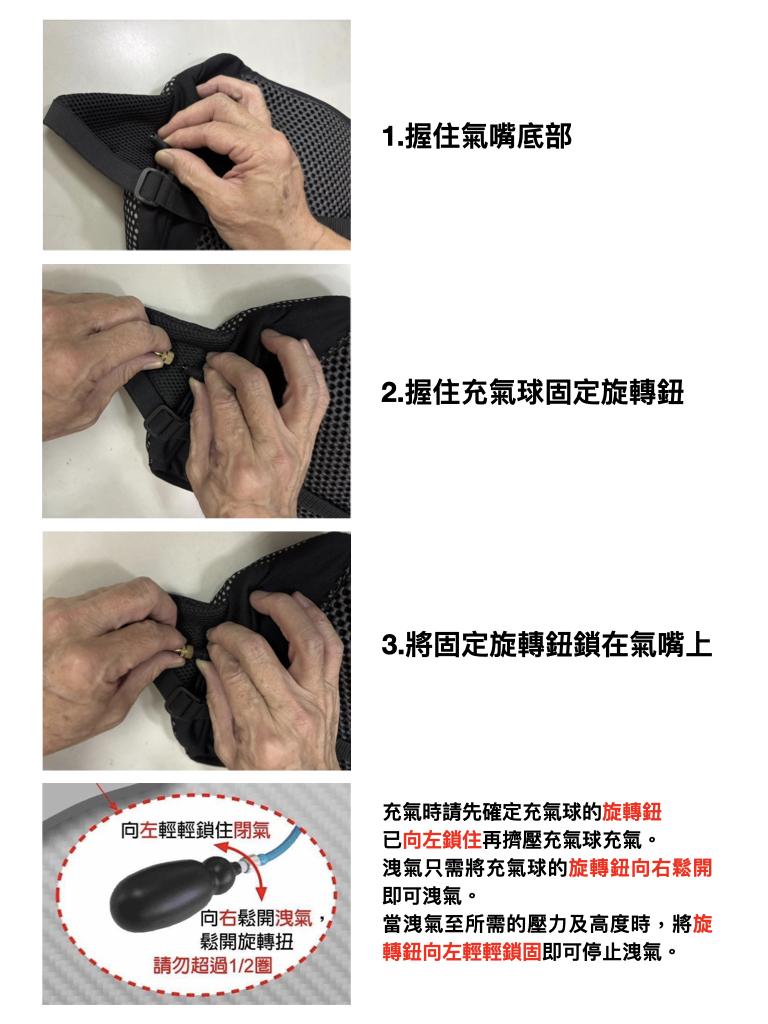 1.握住氣嘴底部

2.握住充氣球固定旋轉鈕

3.將固定旋轉鈕鎖在氣嘴上

向左輕輕鎖住閉氣

向右鬆開洩氣，鬆開旋轉扭
請勿超過1/2圈

充氣時請先確定充氣球的旋轉鈕已向左鎖住再擠壓充氣球充氣。
洩氣只需將充氣球的旋轉鈕向右鬆開即可洩氣。
當洩氣至所需的壓力及高度時，將旋轉鈕向左輕輕鎖固即可停止洩氣。